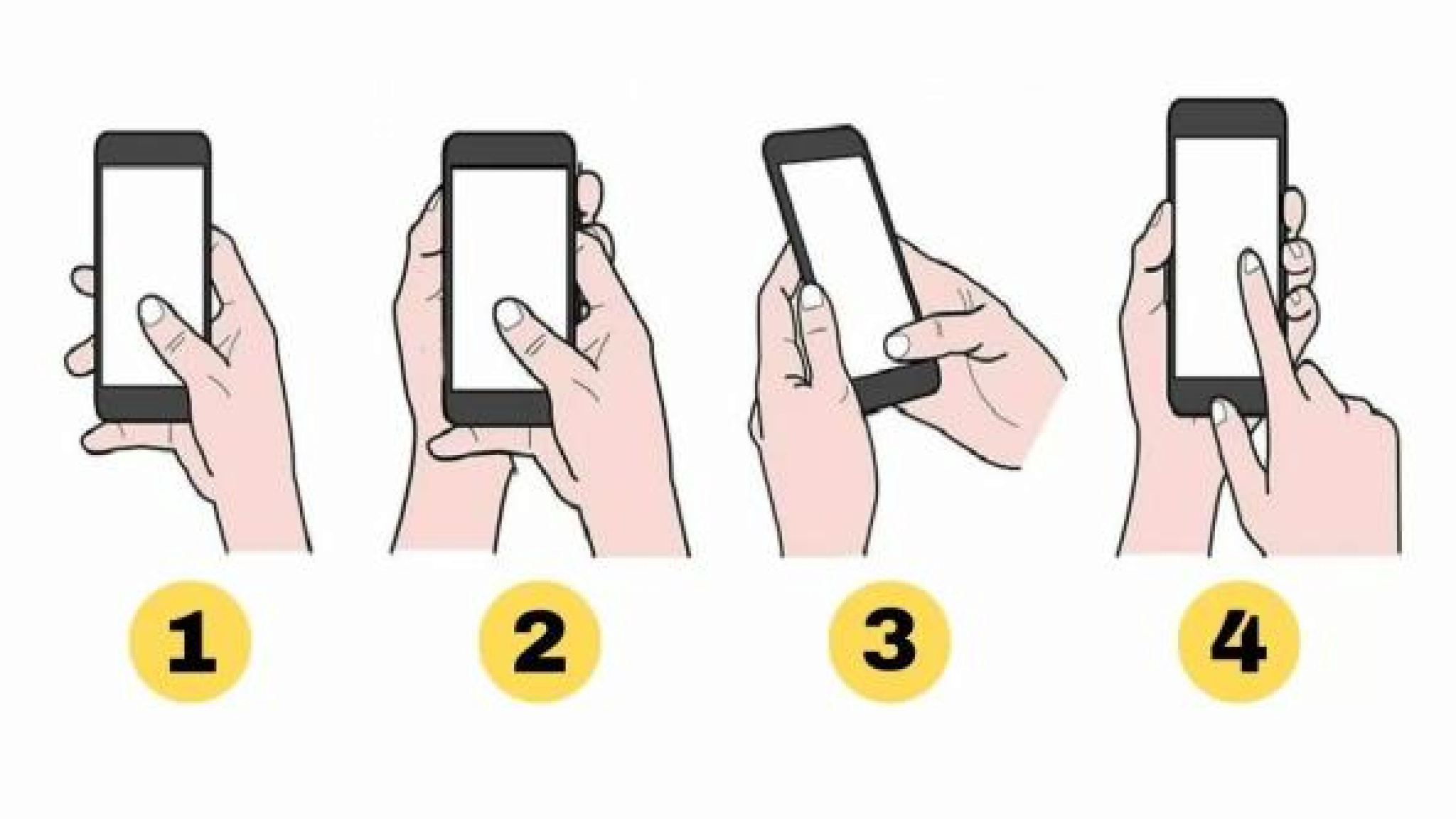 1

2

3

4