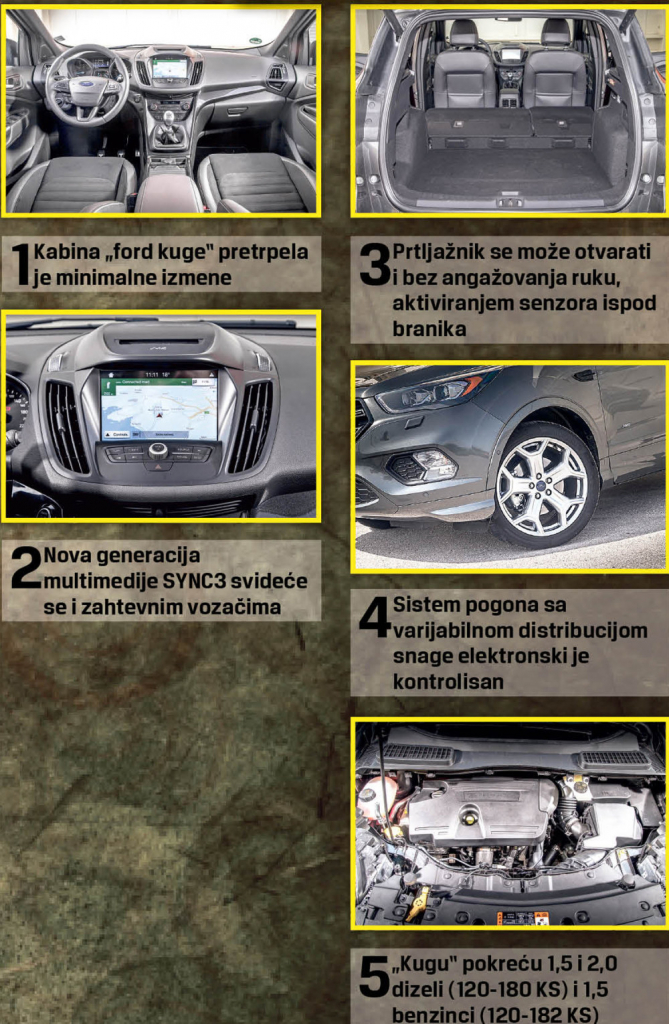 1 Kabina „ford kuge" pretrpela je minimalne izmene

2 Nova generacija multimedije SYNC3 svideće se i zahtevnim vozačima

3 Prtljažnik se može otvarati i bez angažovanja ruku, aktiviranjem senzora ispod branika

4 Sistem pogona sa varijabilnom distribucijom snage elektronski je kontrolisan

5 „Kugu" pokreću 1,5 i 2,0 dizeli (120-180 KS) i 1,5 benzinci (120-182 KS)